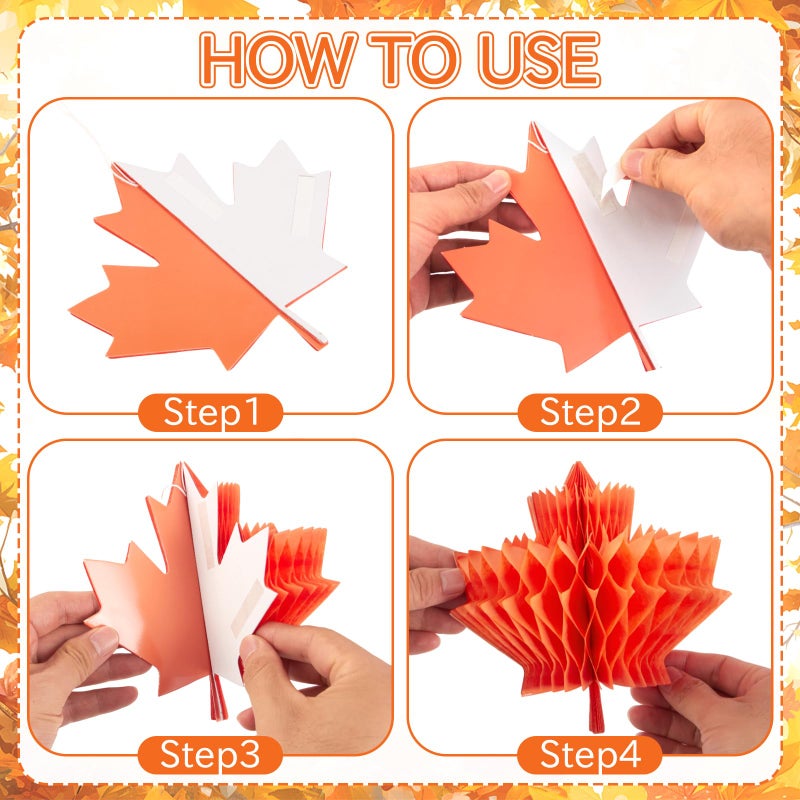 HOW TO USE

Step1

Step2

Step3

Step4